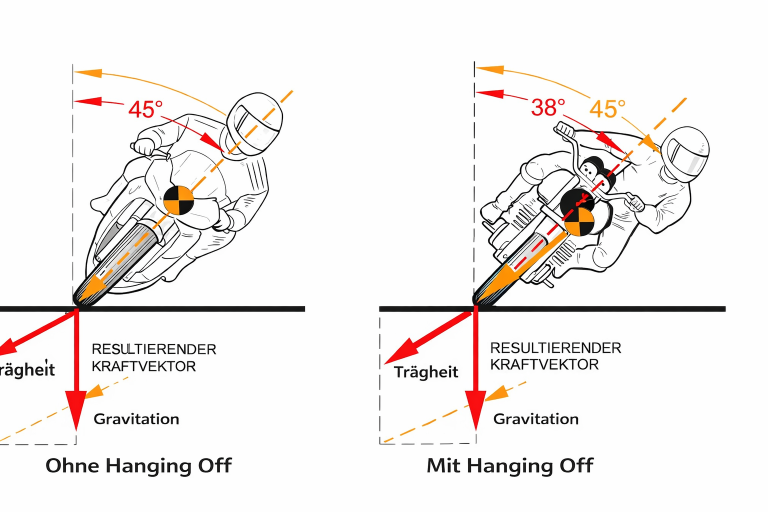 45°

rägheit

RESULTIERENDER KRAFTVEKTOR

Gravitation

Ohne Hanging Off

38°

45°

Trägheit

RESULTIERENDER KRAFTVEKTOR

Gravitation

Mit Hanging Off